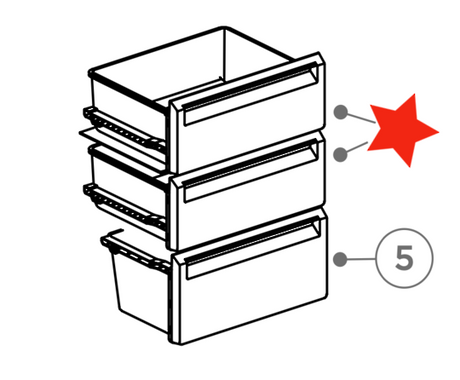 5