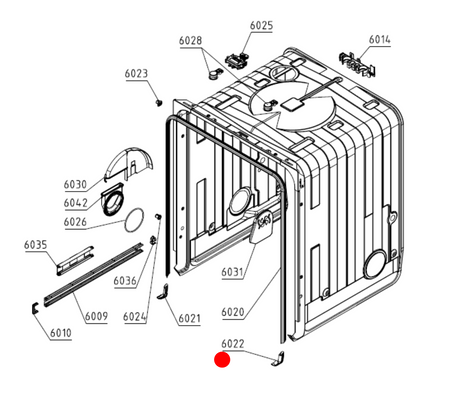 6025
6028
6014
6023
6030
6042
6026
6035
6036
6031
6020
6009
6024
6021
6010
6022