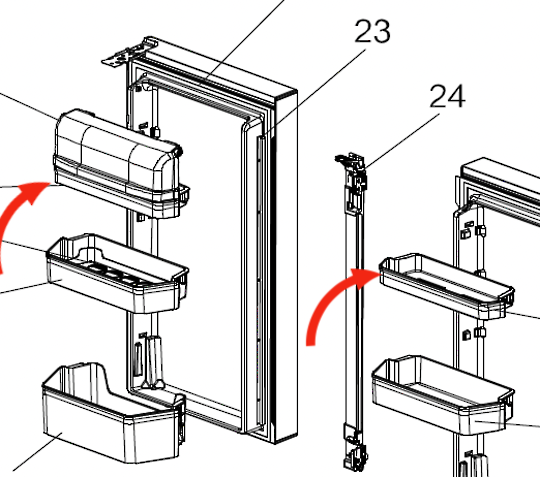 23
24