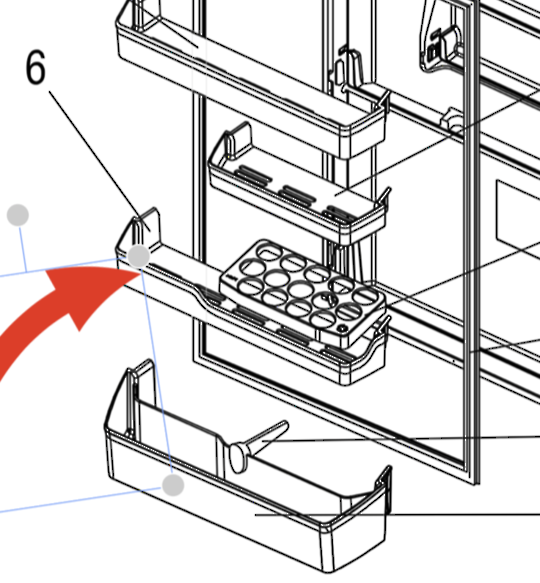 6