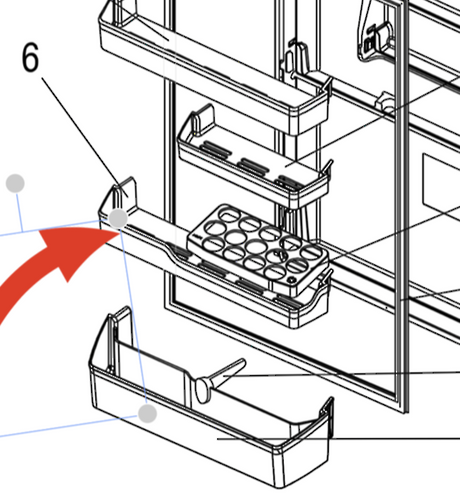 6