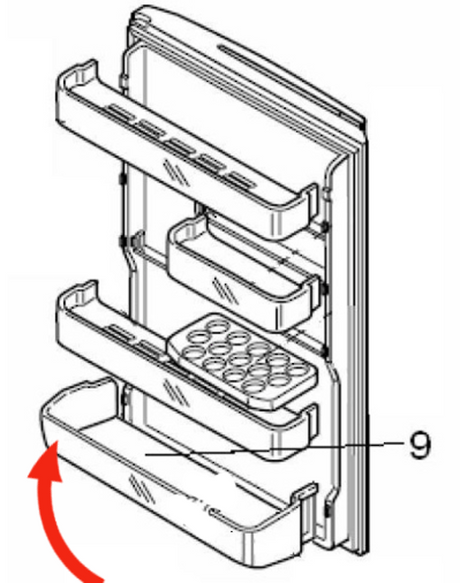 9