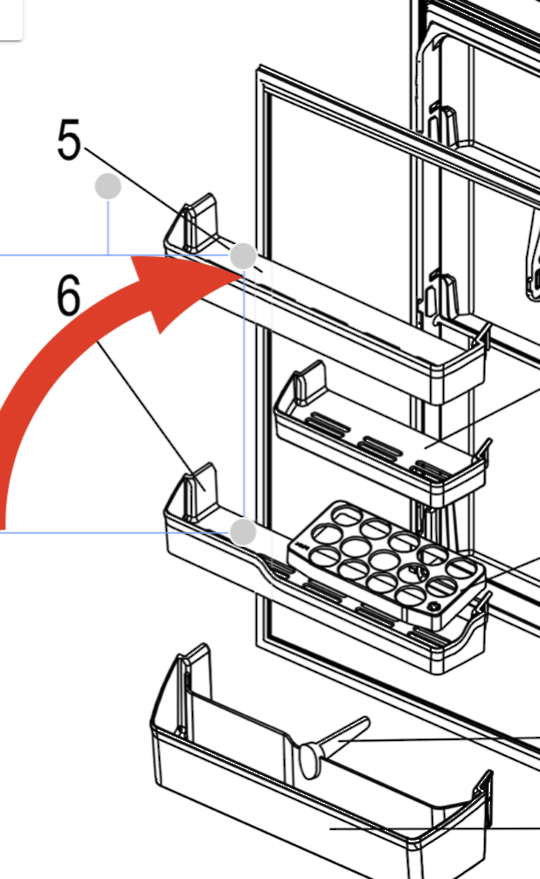 5

6