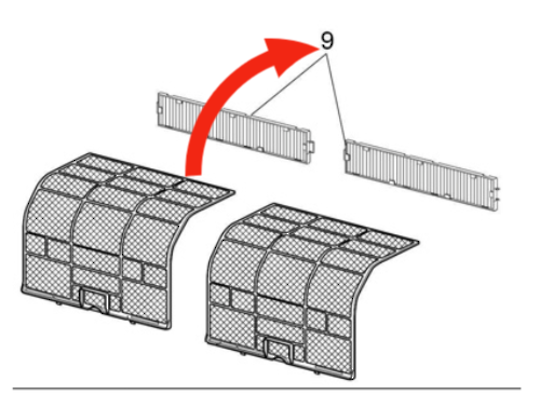 9