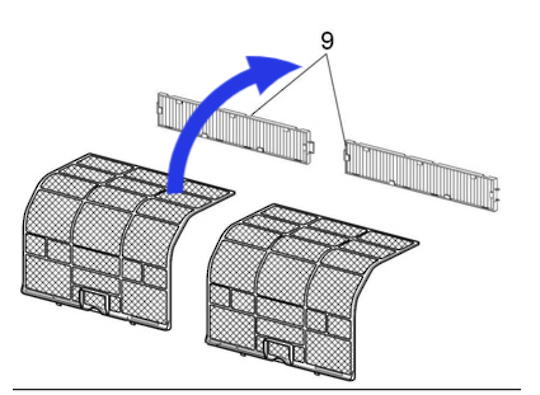 9