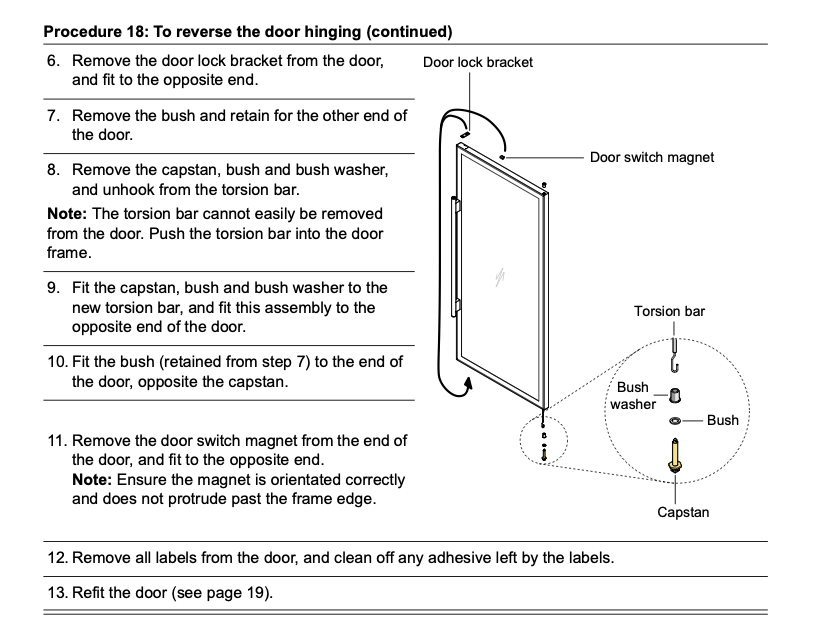 **Procedure 18: To reverse the door hinging (continued)**

6. Remove the door lock bracket from the door, and fit to the opposite end.

7. Remove the bush and retain for the other end of the door.

8. Remove the capstan, bush and bush washer, and unhook from the torsion bar.

**Note:** The torsion bar cannot easily be removed from the door. Push the torsion bar into the door frame.

9. Fit the capstan, bush and bush washer to the new torsion bar, and fit this assembly to the opposite end of the door.

10. Fit the bush (retained from step 7) to the end of the door, opposite the capstan.

11. Remove the door switch magnet from the end of the door, and fit to the opposite end.
**Note:** Ensure the magnet is orientated correctly and does not protrude past the frame edge.

Door lock bracket

Door switch magnet

Torsion bar

Bush washer

Bush

Capstan

12. Remove all labels from the door, and clean off any adhesive left by the labels.

13. Refit the door (see page 19).