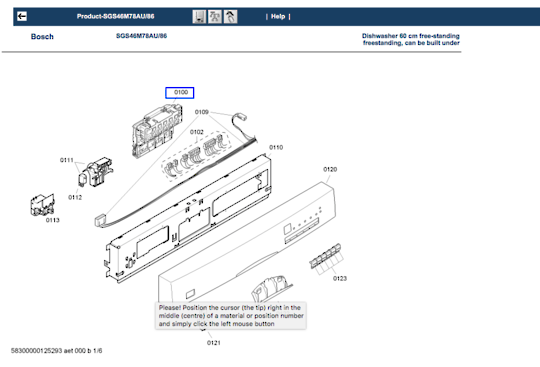 Product-SGS46M78AU/86

| Help |

Bosch

SGS46M78AU/86

Dishwasher 60 cm free-standing freestanding, can be built under

0100

0109

0102

0110

0111

0112

0113

0120

0123

Please! Position the cursor (the tip) right in the middle (centre) of a material or position number and simply click the left mouse button

0121

58300000125293 aet 000 b 1/6