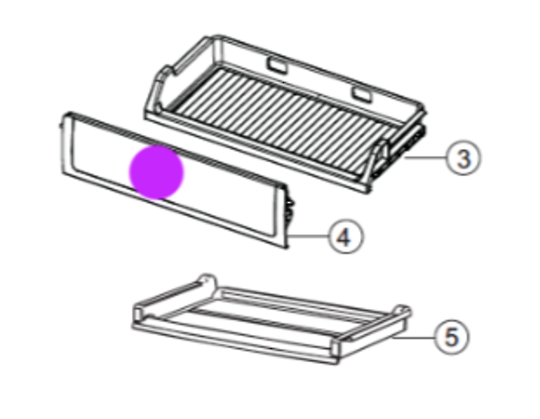 3
4
5