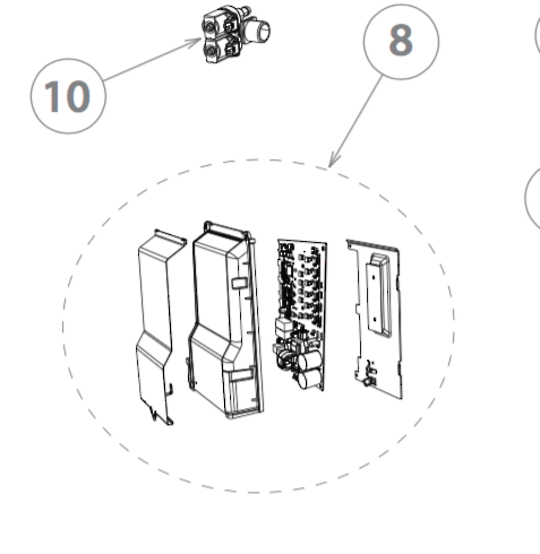 10

8