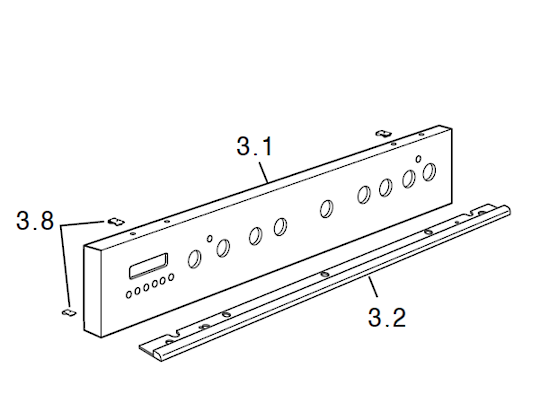 3.1

3.8

3.2