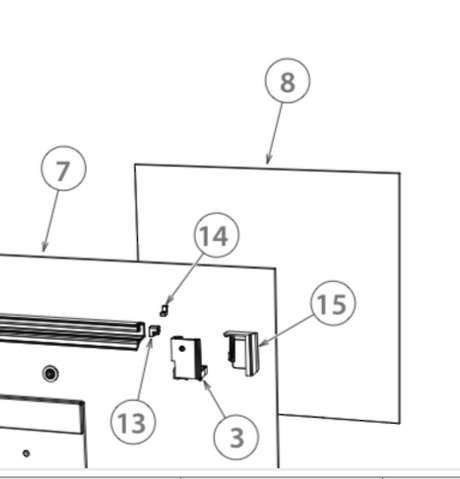 8
7
14
15
13
3