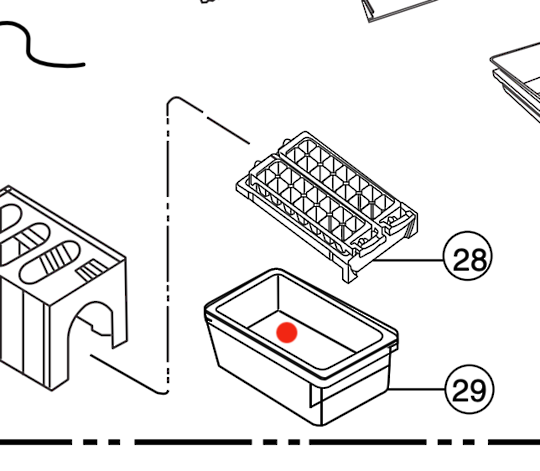 28

29