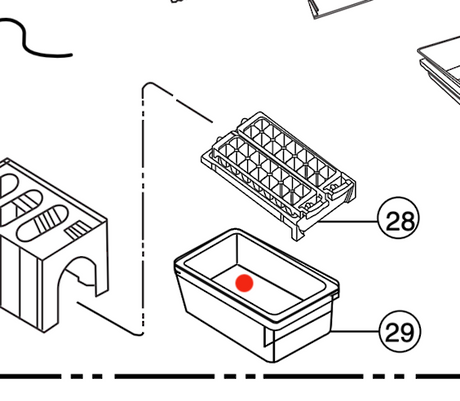 28

29