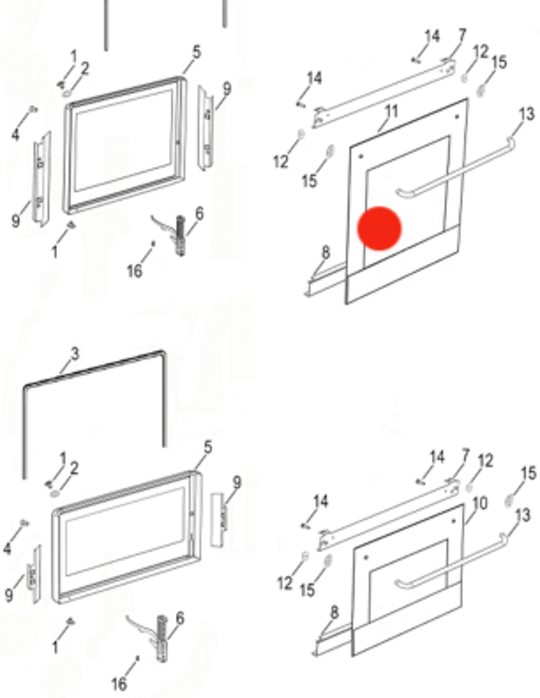 1
2
5
9
4
9
1
6
16
14
7
12
15
14
11
13
12
15
8
3
1
2
5
9
4
9
1
6
16
14
7
12
15
14
10
13
12
15
8