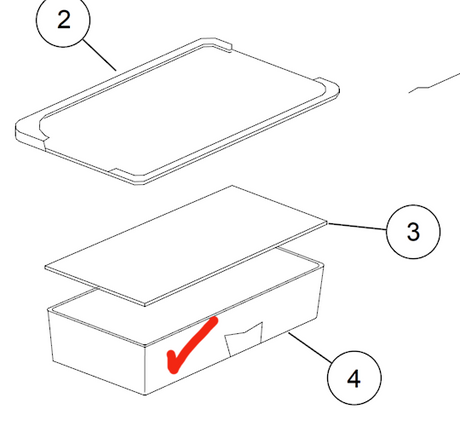 2
3
4