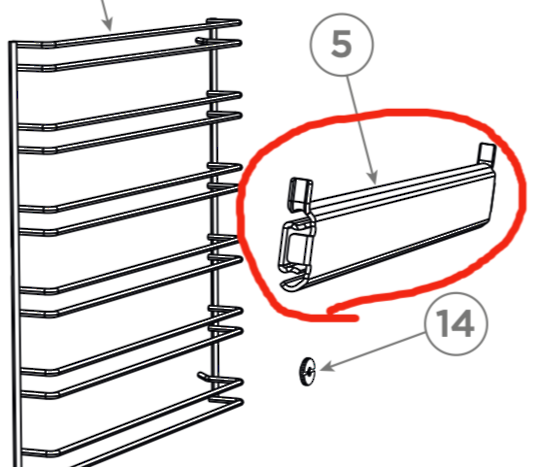 5

14