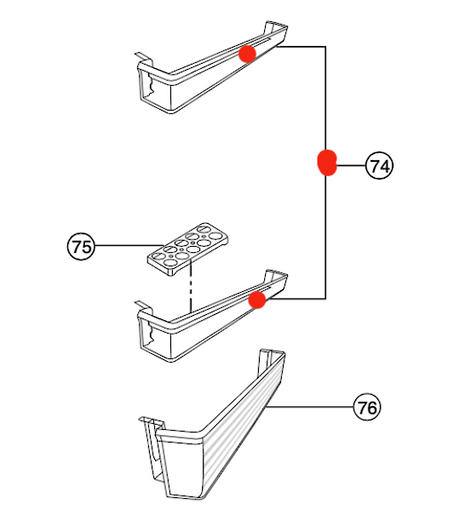 74

75

76