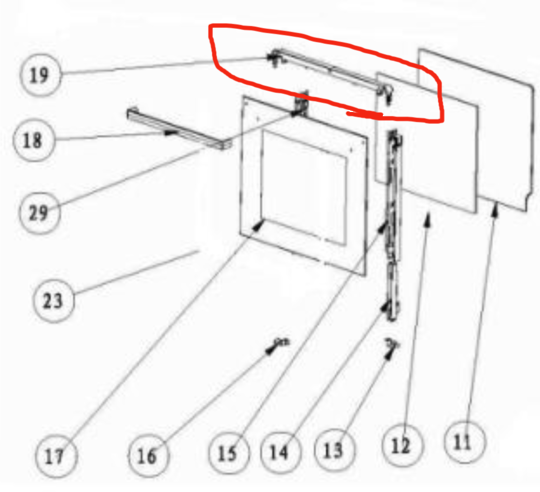 19

18

29

23

17

16

15

14

13

12

11