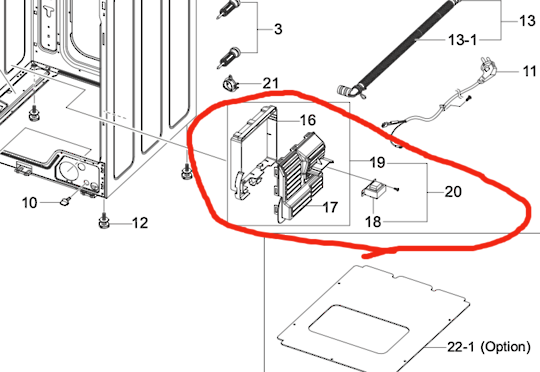 3
13
13-1
11
21
16
19
20
17
18
10
12
22-1 (Option)