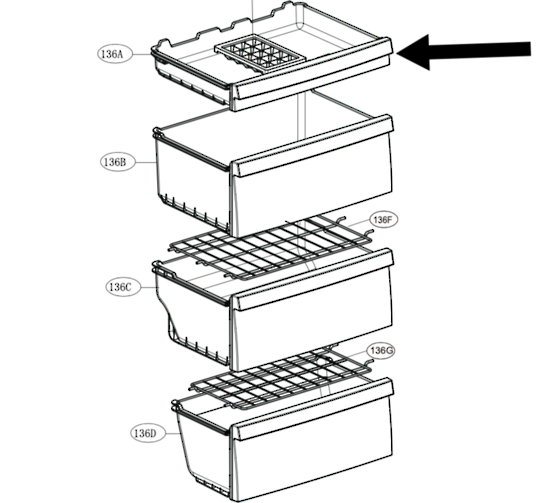 136A

136B

136F

136C

136G

136D