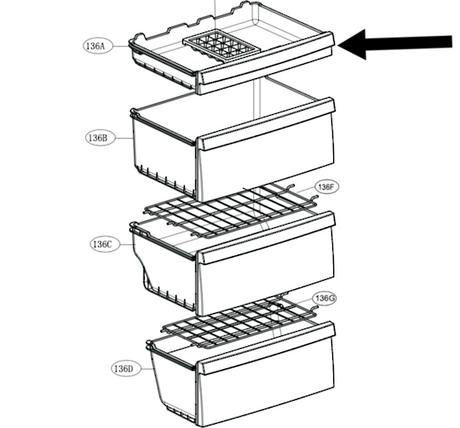 136A

136B

136F

136C

136G

136D