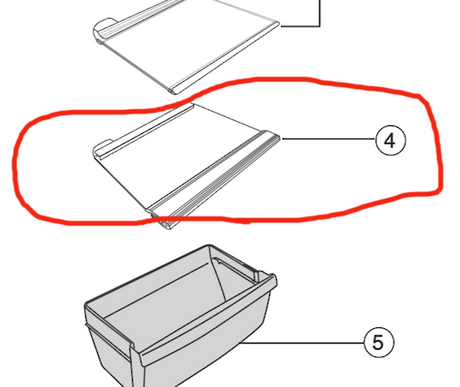 4

5