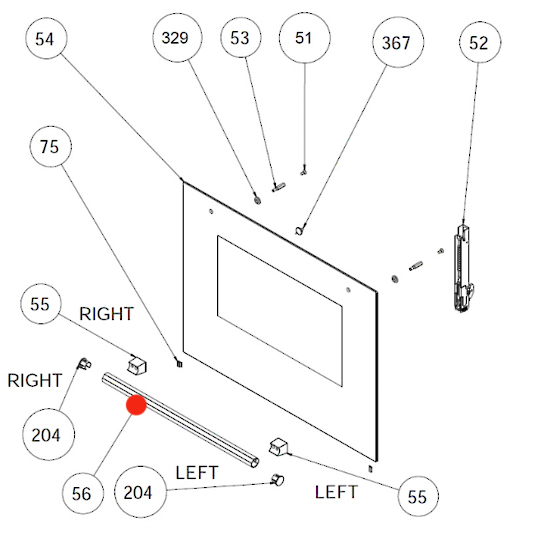 54
329
53
51
367
52
75
55
RIGHT
RIGHT
204
56
204
LEFT
LEFT
55