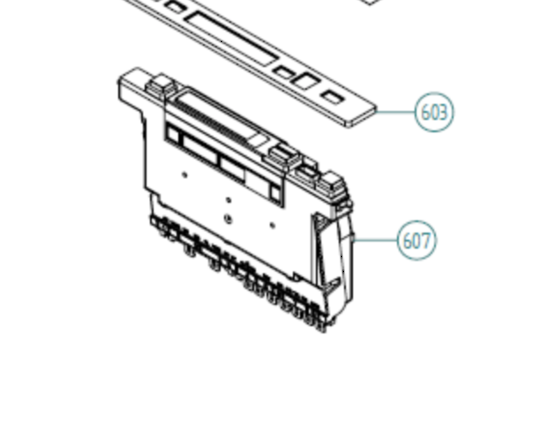 603

607