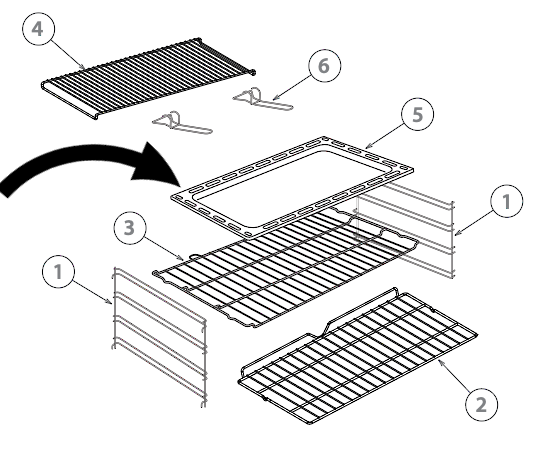 4
6
5
1
3
1
2