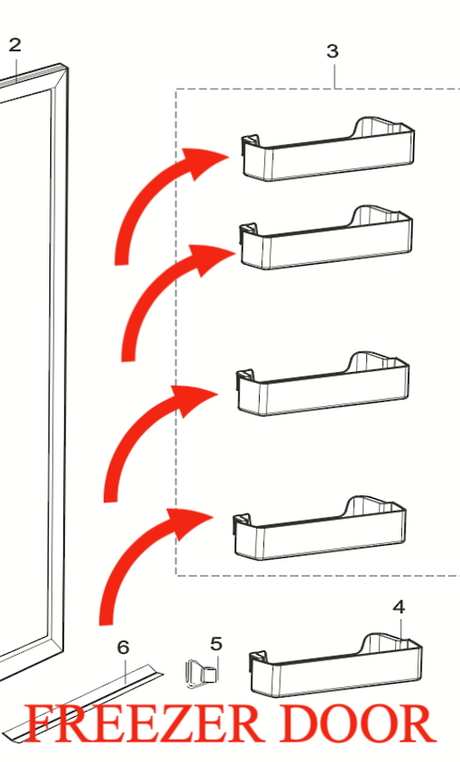 2
3
4
6
5
FREEZER DOOR