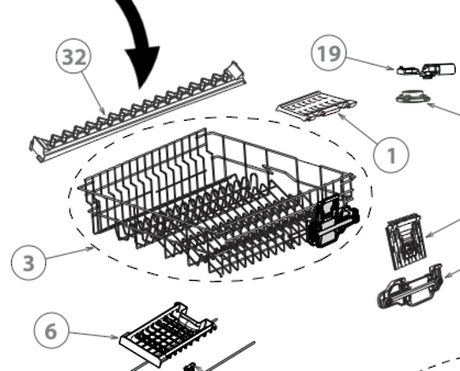 32
19
1
3
6