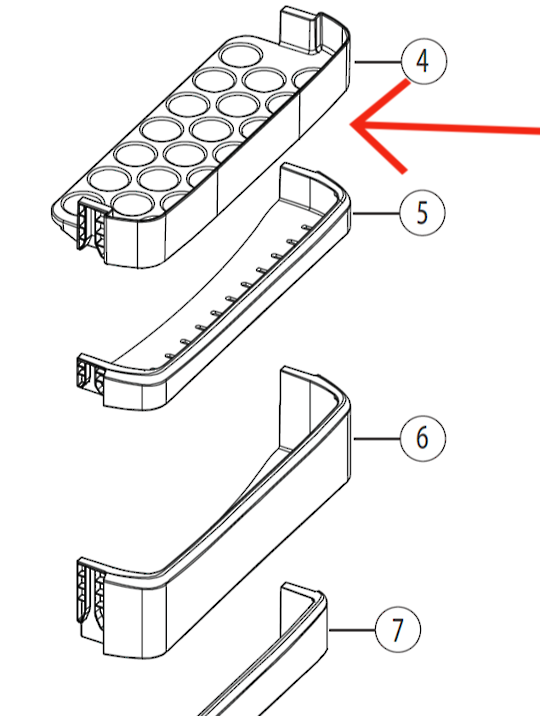 4
5
6
7