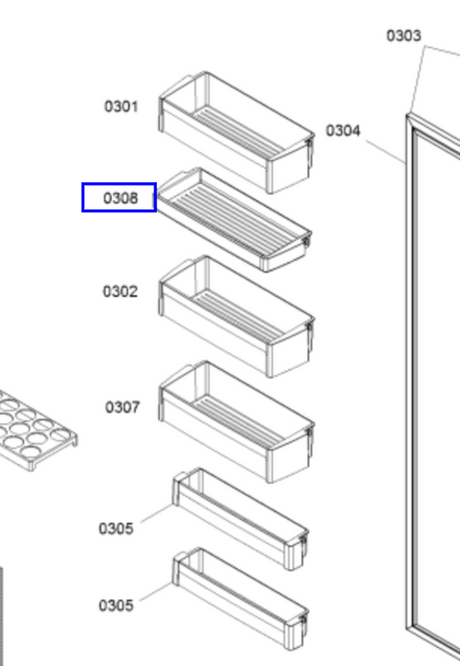 0303
0301
0304
0308
0302
0307
0305
0305