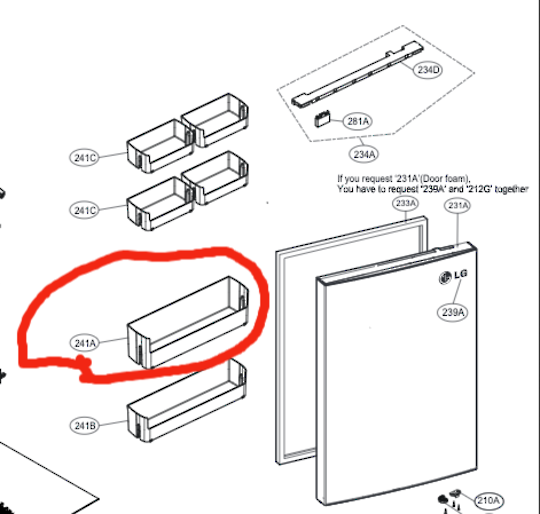 234D

281A

234A

241C

241C

If you request '231A'(Door foam),
You have to request '239A' and '212G' together

233A

231A

LG

239A

241A

241B

210A