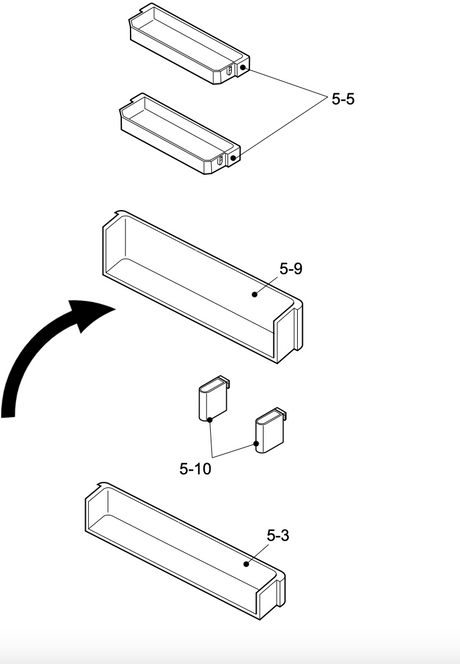 5-5

5-9

5-10

5-3