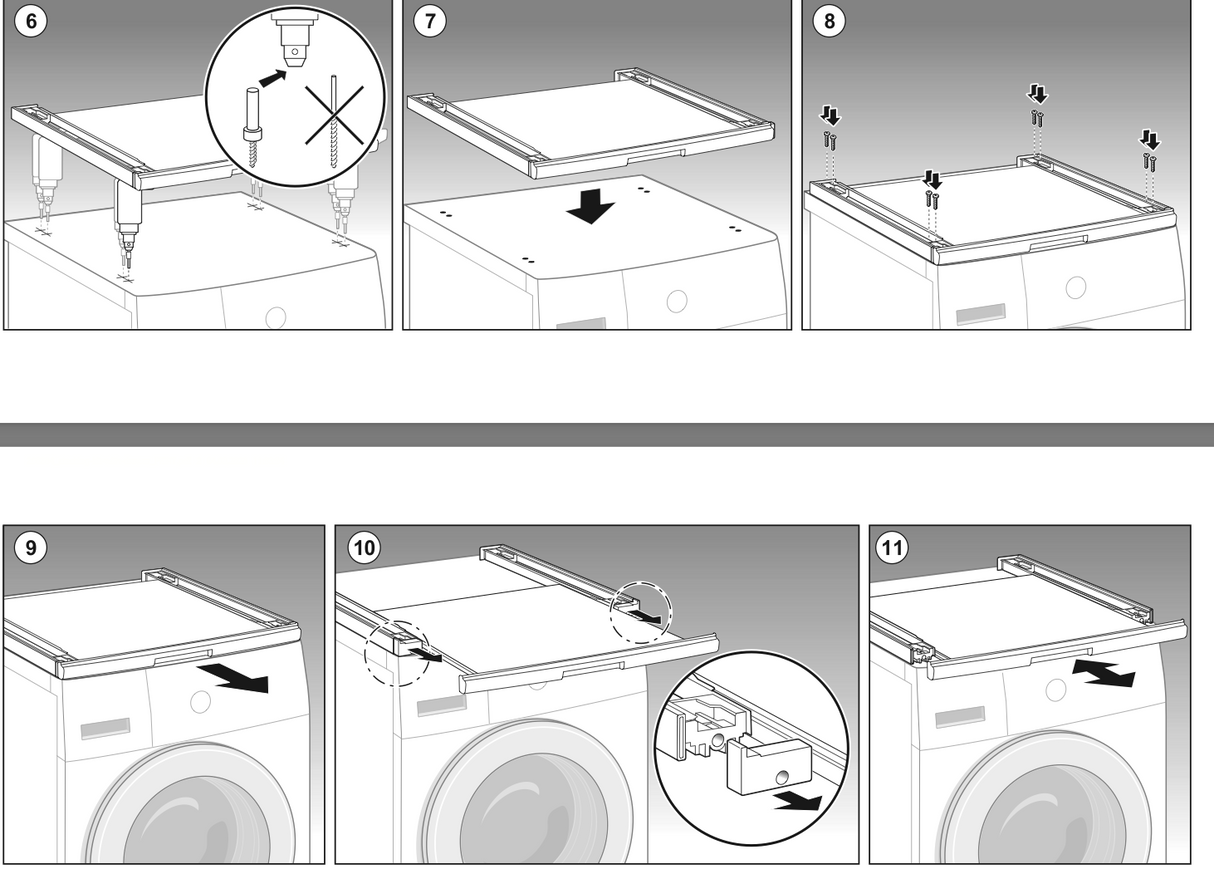 6

7

8

9

10

11