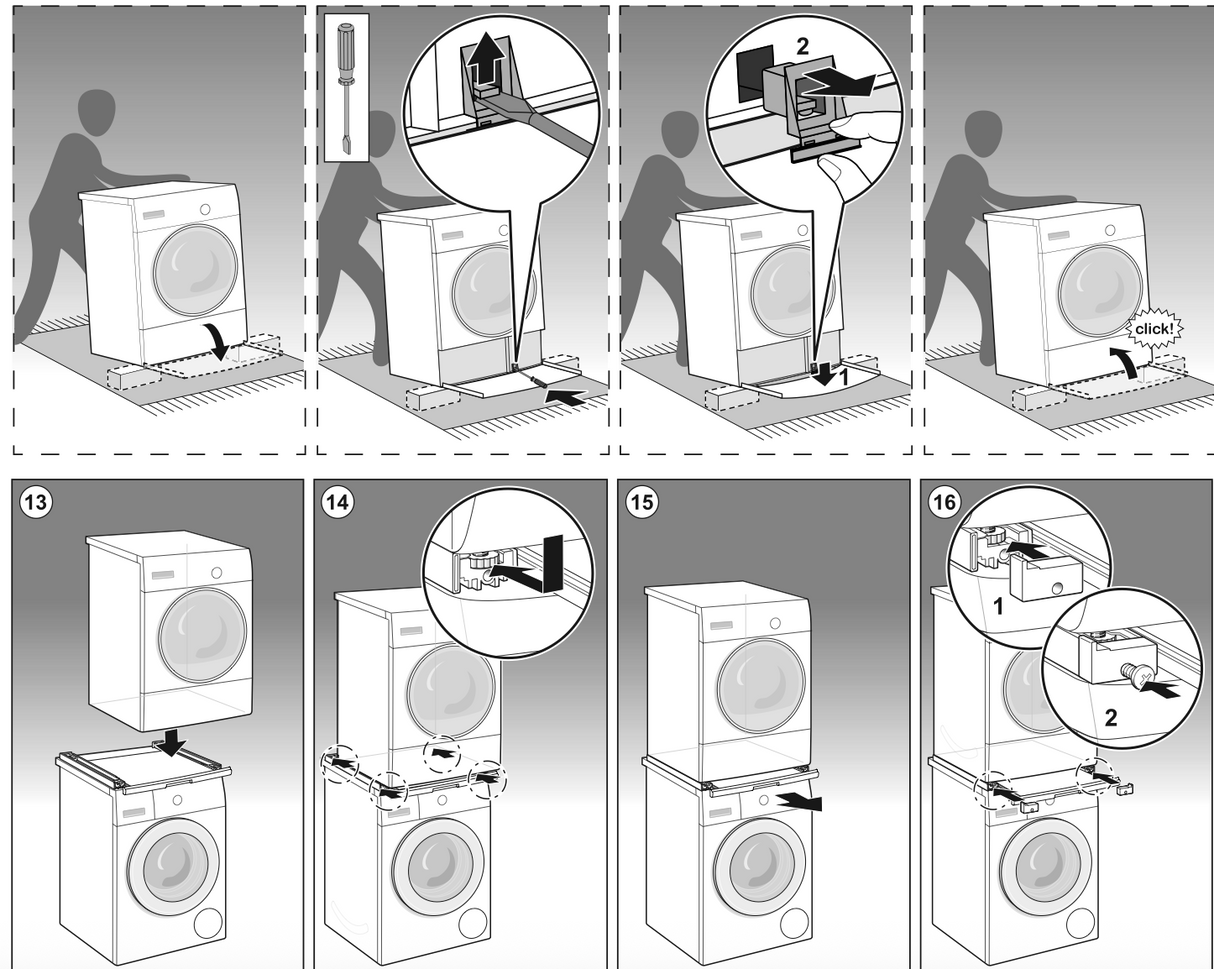 2

1

click!

13

14

15

16

1

2