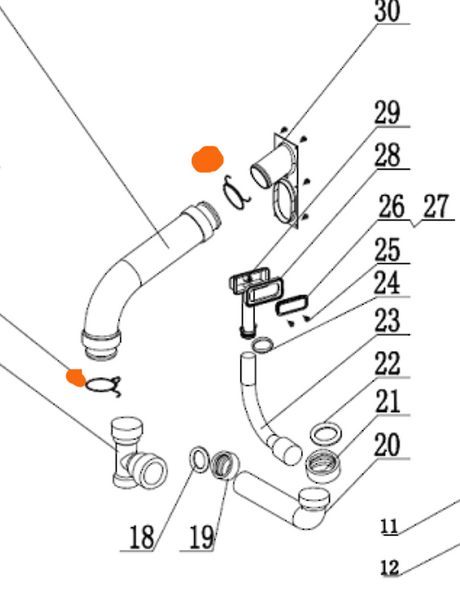 30
29
28
26 27
25
24
23
22
21
20
18
19
11
12