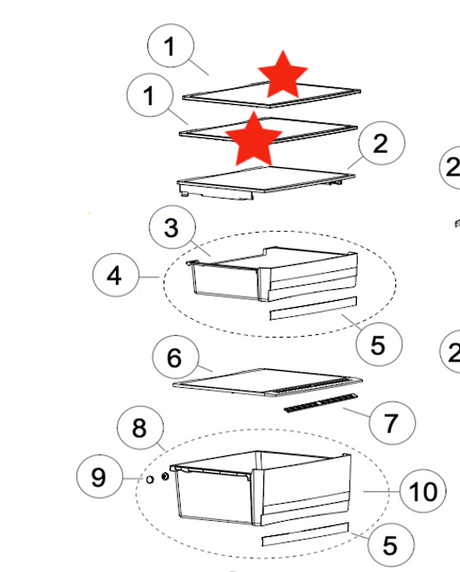 1
1
2
2
3
4
5
2
6
7
8
9
10
5