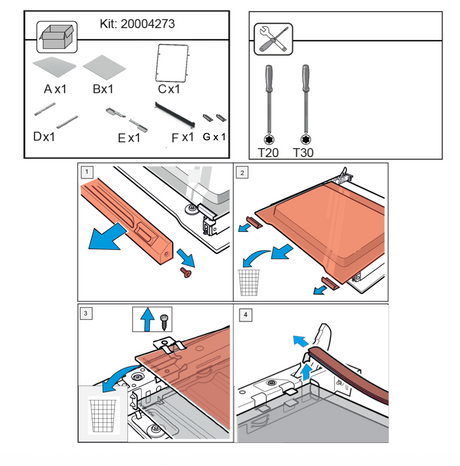 Kit: 20004273

A x1
Bx1
Cx1
Dx1
E x1
F x1
G x 1

T20
T30

1

2

3

4