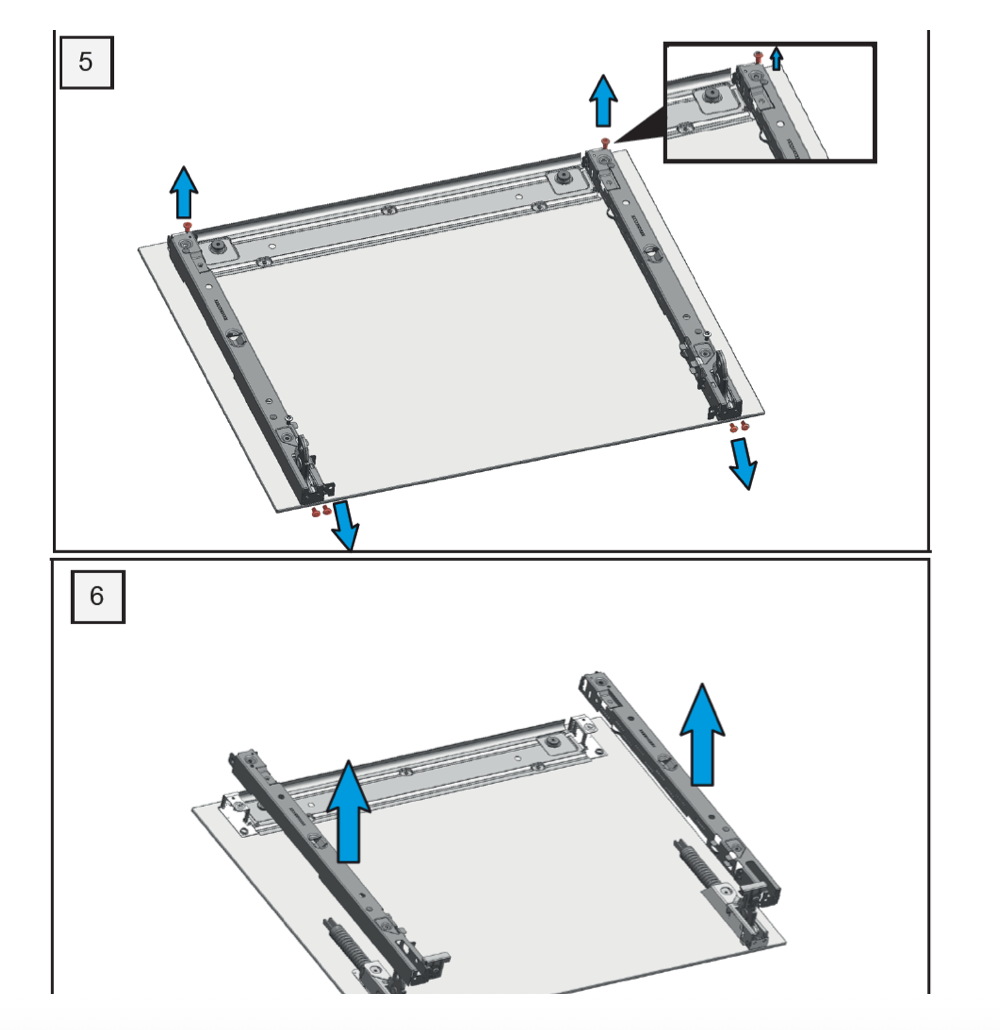 5

6