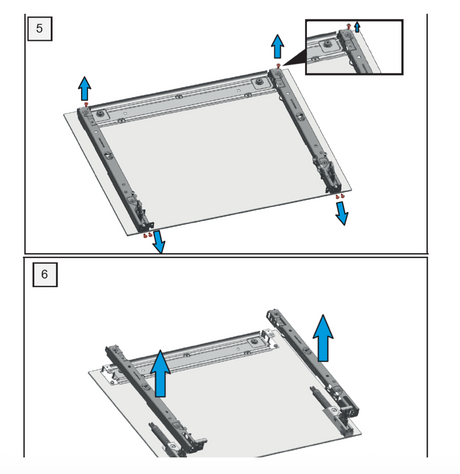 5

6