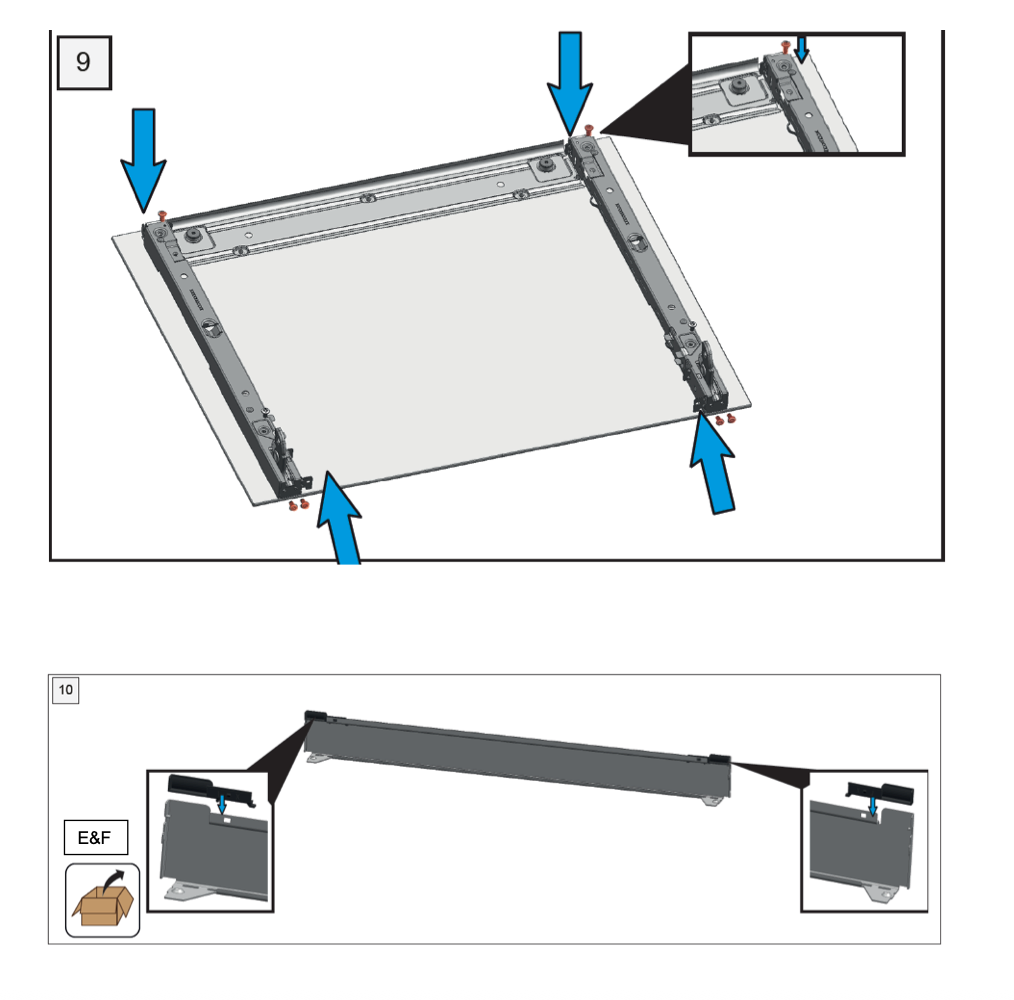 9

10

E&F