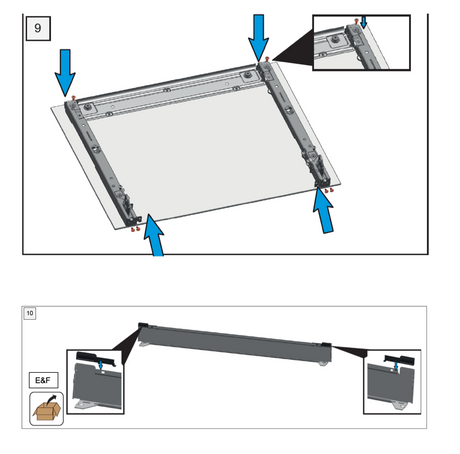 9

10

E&F