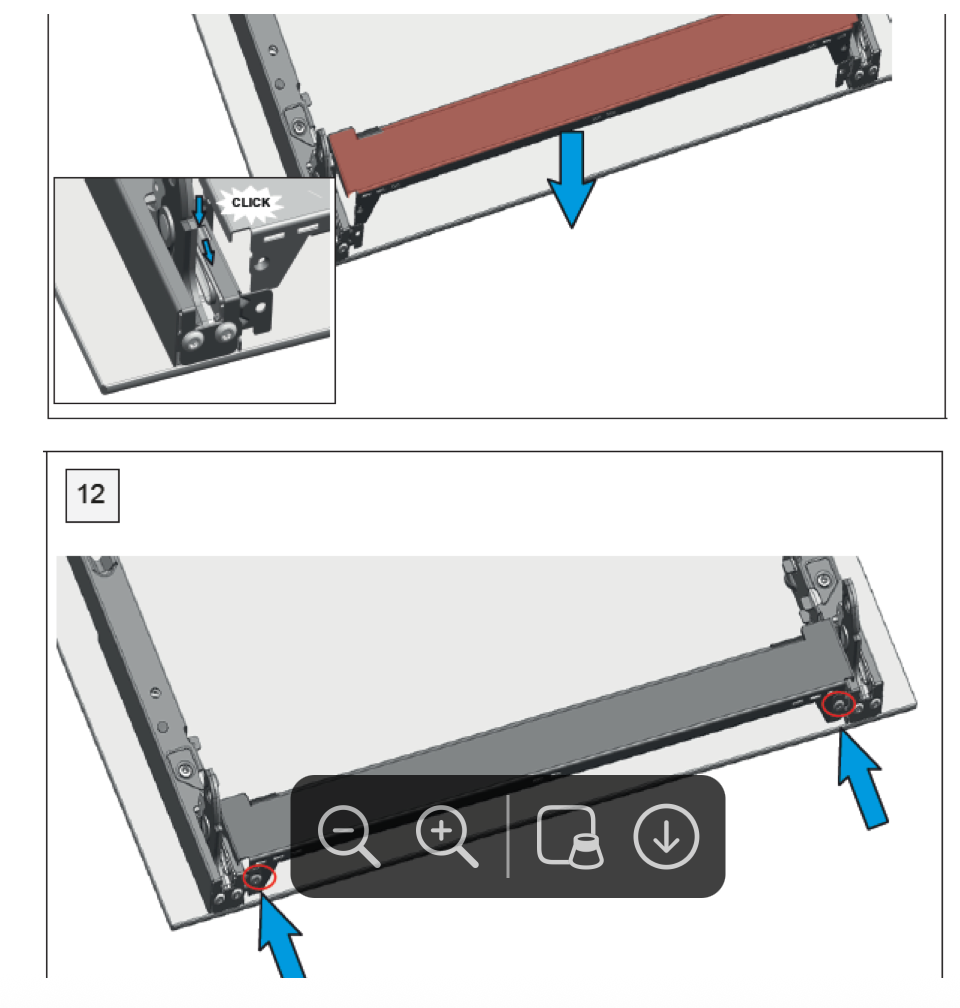 CLICK

12