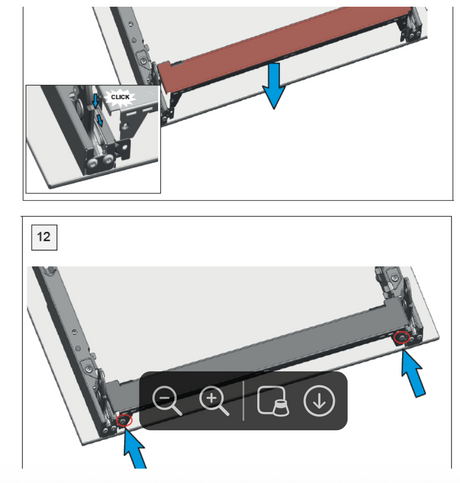 CLICK

12