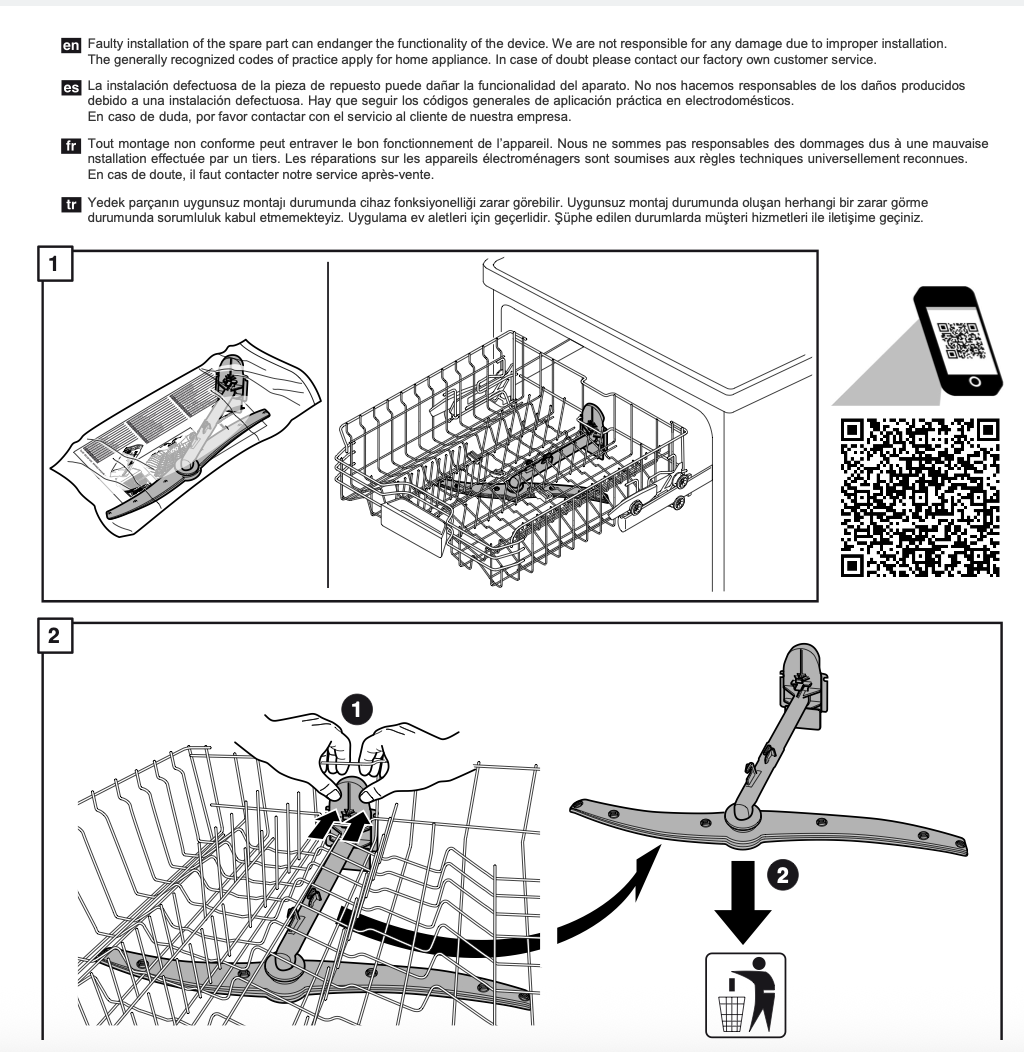 en Faulty installation of the spare part can endanger the functionality of the device. We are not responsible for any damage due to improper installation. The generally recognized codes of practice apply for home appliance. In case of doubt please contact our factory own customer service.

es La instalación defectuosa de la pieza de repuesto puede dañar la funcionalidad del aparato. No nos hacemos responsables de los daños producidos debido a una instalación defectuosa. Hay que seguir los códigos generales de aplicación práctica en electrodomésticos. En caso de duda, por favor contactar con el servicio al cliente de nuestra empresa.

fr Tout montage non conforme peut entraver le bon fonctionnement de l'appareil. Nous ne sommes pas responsables des dommages dus à une mauvaise nstallation effectuée par un tiers. Les réparations sur les appareils électroménagers sont soumises aux règles techniques universellement reconnues. En cas de doute, il faut contacter notre service après-vente.

tr Yedek parçanın uygunsuz montajı durumunda cihaz fonksiyonelliği zarar görebilir. Uygunsuz montaj durumunda oluşan herhangi bir zarar görme durumunda sorumluluk kabul etmemekteyiz. Uygulama ev aletleri için geçerlidir. Şüphe edilen durumlarda müşteri hizmetleri ile iletişime geçiniz.

1

2

1

2