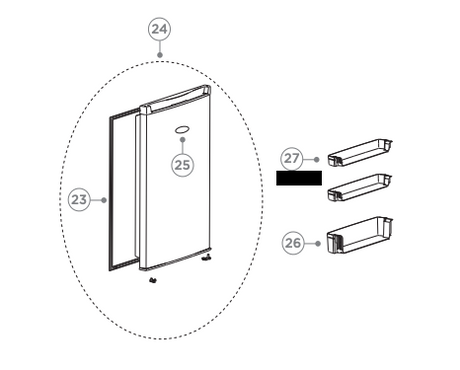 24

25

23

27

26