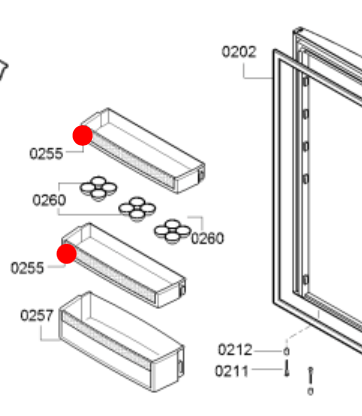 0202
0255
0260
0260
0255
0257
0212
0211