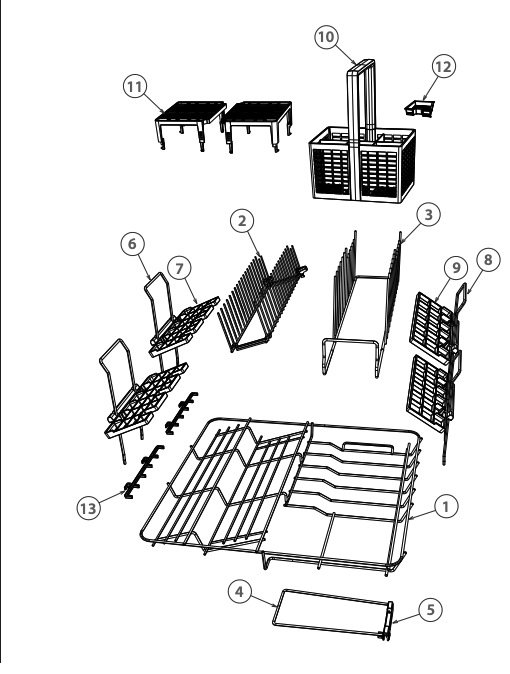 10
12
11
2
3
6
7
9
8
13
1
4
5